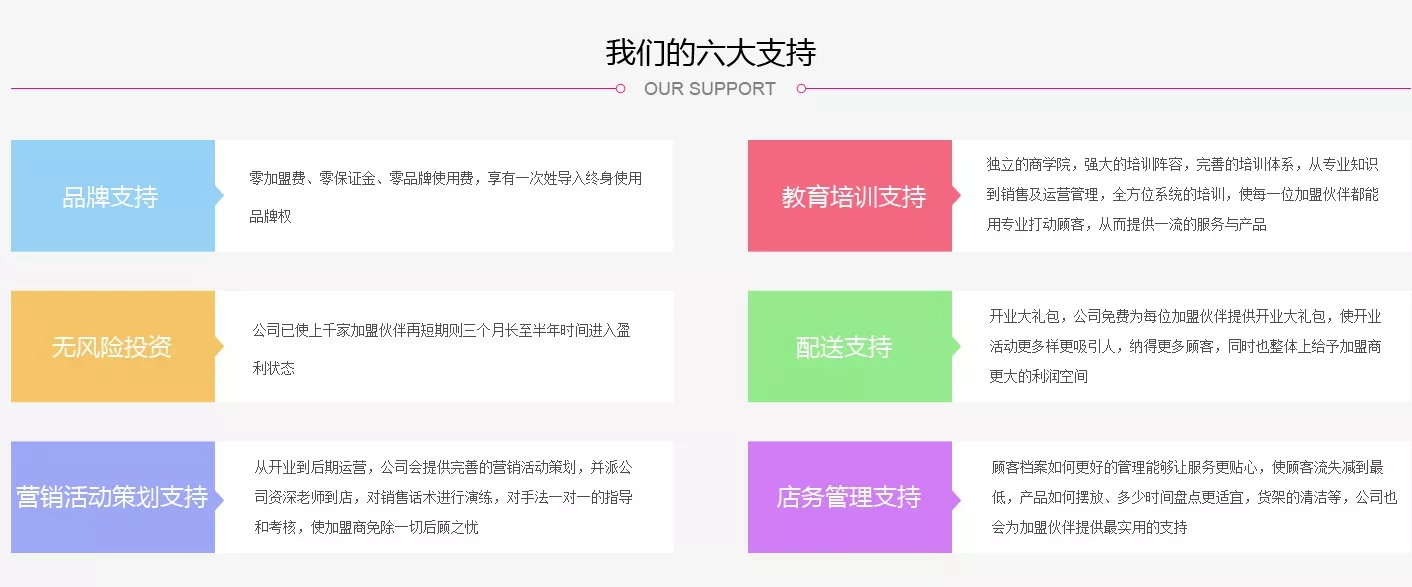 我们的六大支持

OUR SUPPORT

品牌支持

零加盟费、零保证金、零品牌使用费，享有一次姓导入终身使用品牌权

无风险投资

公司已使上千家加盟伙伴再短期则三个月长至半年时间进入盈利状态

营销活动策划支持

从开业到后期运营，公司会提供完善的营销活动策划，并派公司资深老师到店，对销售话术进行演练，对手法一对一的指导和考核，使加盟商免除一切后顾之忧

教育培训支持

独立的商学院，强大的培训阵容，完善的培训体系，从专业知识到销售及运营管理，全方位系统的培训，使每一位加盟伙伴都能用专业打动顾客，从而提供一流的服务与产品

配送支持

开业大礼包，公司免费为每位加盟伙伴提供开业大礼包，使开业活动更多样更吸引人，纳得更多顾客，同时也整体上给予加盟商更大的利润空间

店务管理支持

顾客档案如何更好的管理能够让服务更贴心，使顾客流失减到最低，产品如何摆放、多少时间盘点更适宜，货架的清洁等，公司也会为加盟伙伴提供最实用的支持